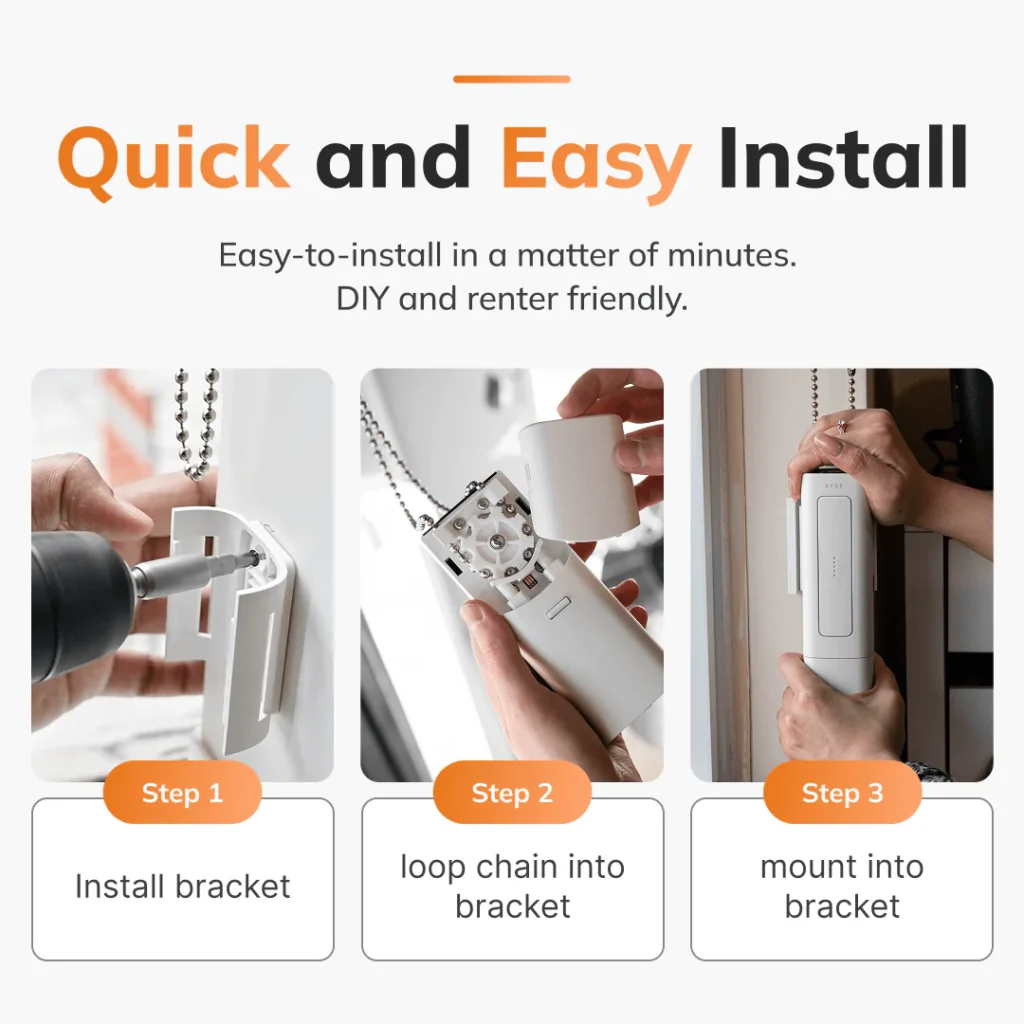 Quick and Easy Install

Easy-to-install in a matter of minutes.
DIY and renter friendly.

Step 1

Install bracket

Step 2

loop chain into bracket

Step 3

mount into bracket